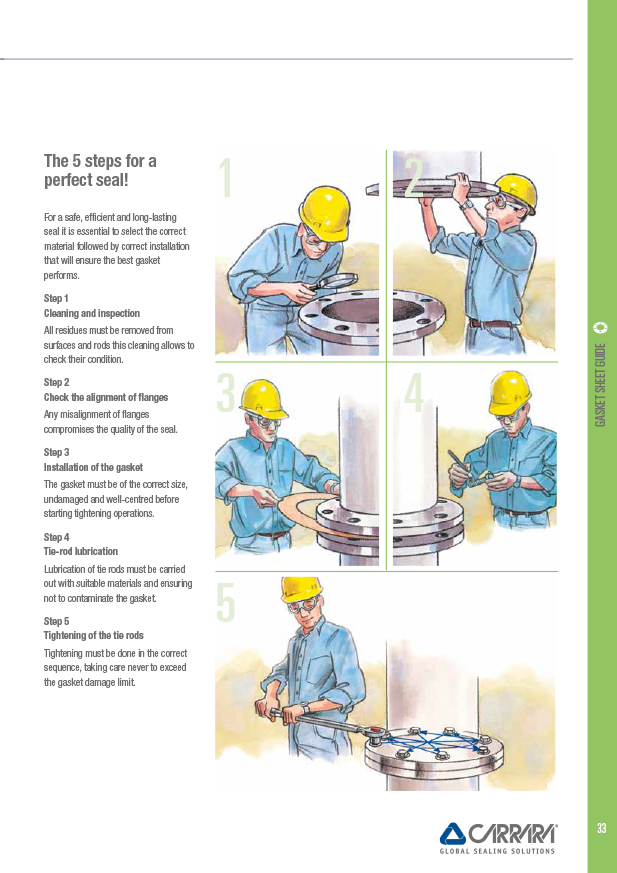 The 5 steps for a perfect seal!

For a safe, efficient and long-lasting seal it is essential to select the correct material followed by correct installation that will ensure the best gasket performs.

Step 1
Cleaning and inspection
All residues must be removed from surfaces and rods this cleaning allows to check their condition.

Step 2
Check the alignment of flanges
Any misalignment of flanges compromises the quality of the seal.

Step 3
Installation of the gasket
The gasket must be of the correct size, undamaged and well-centred before starting tightening operations.

Step 4
Tie-rod lubrication
Lubrication of tie rods must be carried out with suitable materials and ensuring not to contaminate the gasket.

Step 5
Tightening of the tie rods
Tightening must be done in the correct sequence, taking care never to exceed the gasket damage limit.

1

2

3

4

5

GASKET SHEET GUIDE

CARRARA
GLOBAL SEALING SOLUTIONS

33